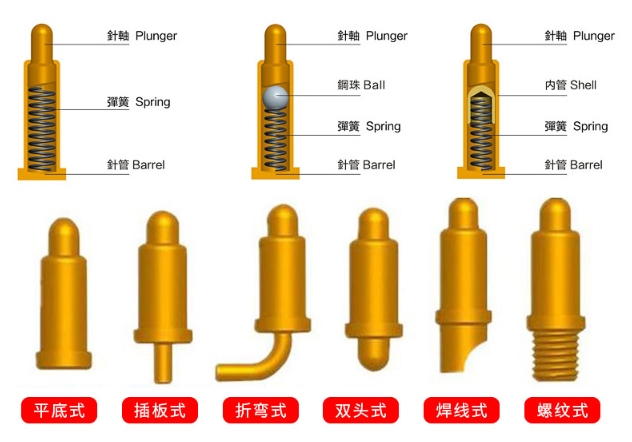 針軸 Plunger
彈簧 Spring
針管 Barrel

針軸 Plunger
鋼珠 Ball
彈簧 Spring
針管 Barrel

針軸 Plunger
内管 Shell
彈簧 Spring
針管 Barrel

平底式
插板式
折弯式
双头式
焊线式
螺纹式